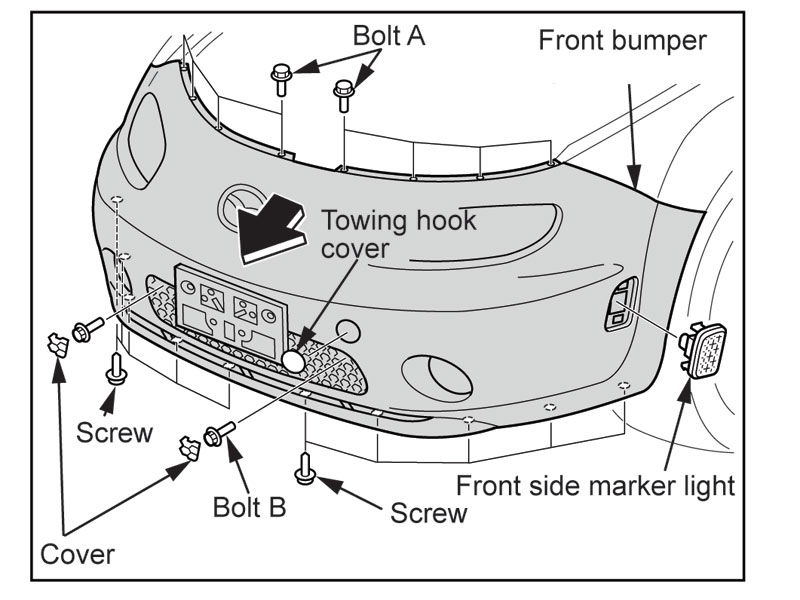 Bolt A
Front bumper
Towing hook cover
Screw
Bolt B
Screw
Front side marker light
Cover